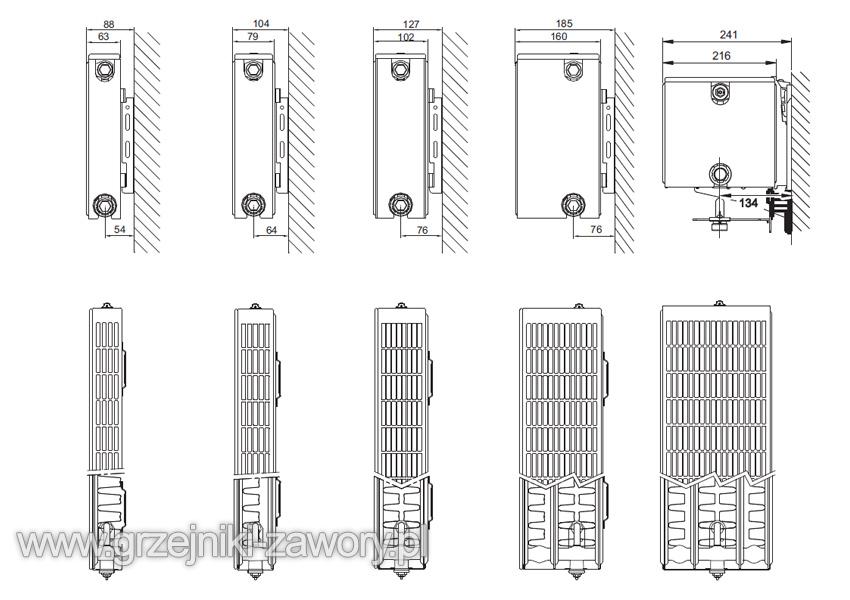 88
63
54
104
79
64
127
102
76
185
160
76
241
216
134
www.grzejniki-zawory.pl