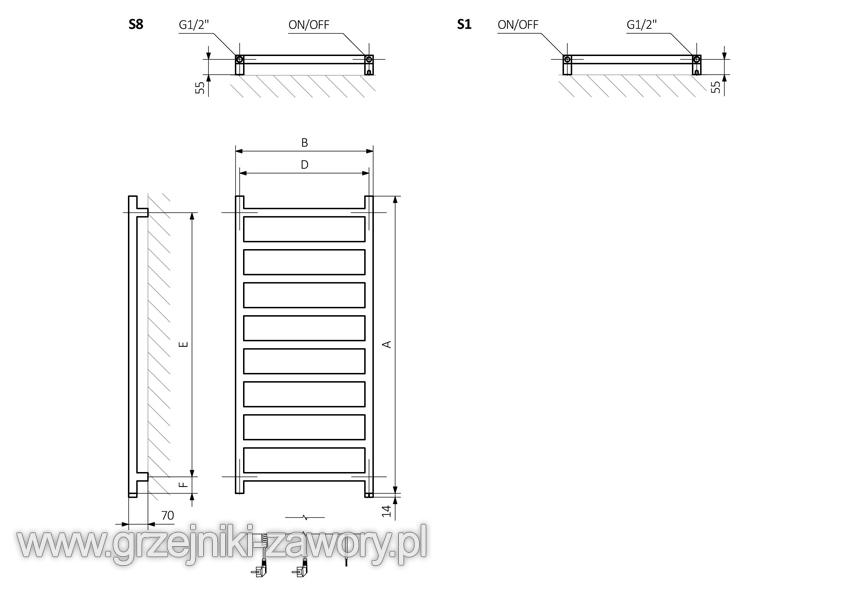 S8
G1/2"
ON/OFF
55

S1
ON/OFF
G1/2"
55

B
D
E
A
F
70
14

www.grzejniki-zawory.pl